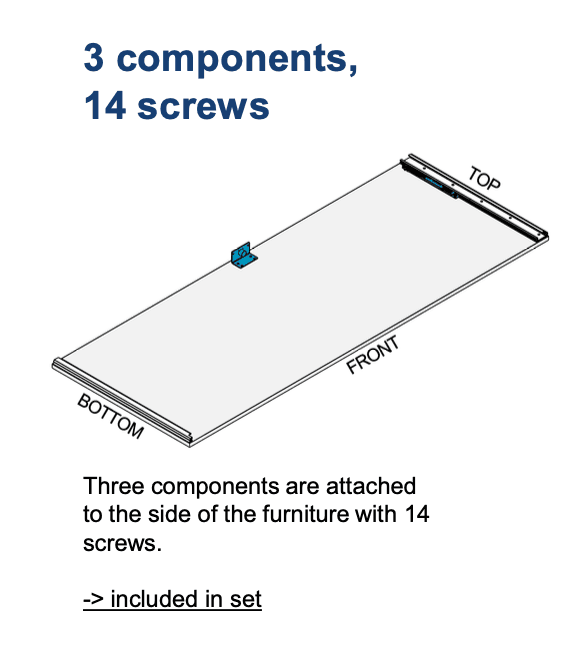 3 components,
14 screws

TOP

FRONT

BOTTOM

Three components are attached to the side of the furniture with 14 screws.

-> included in set