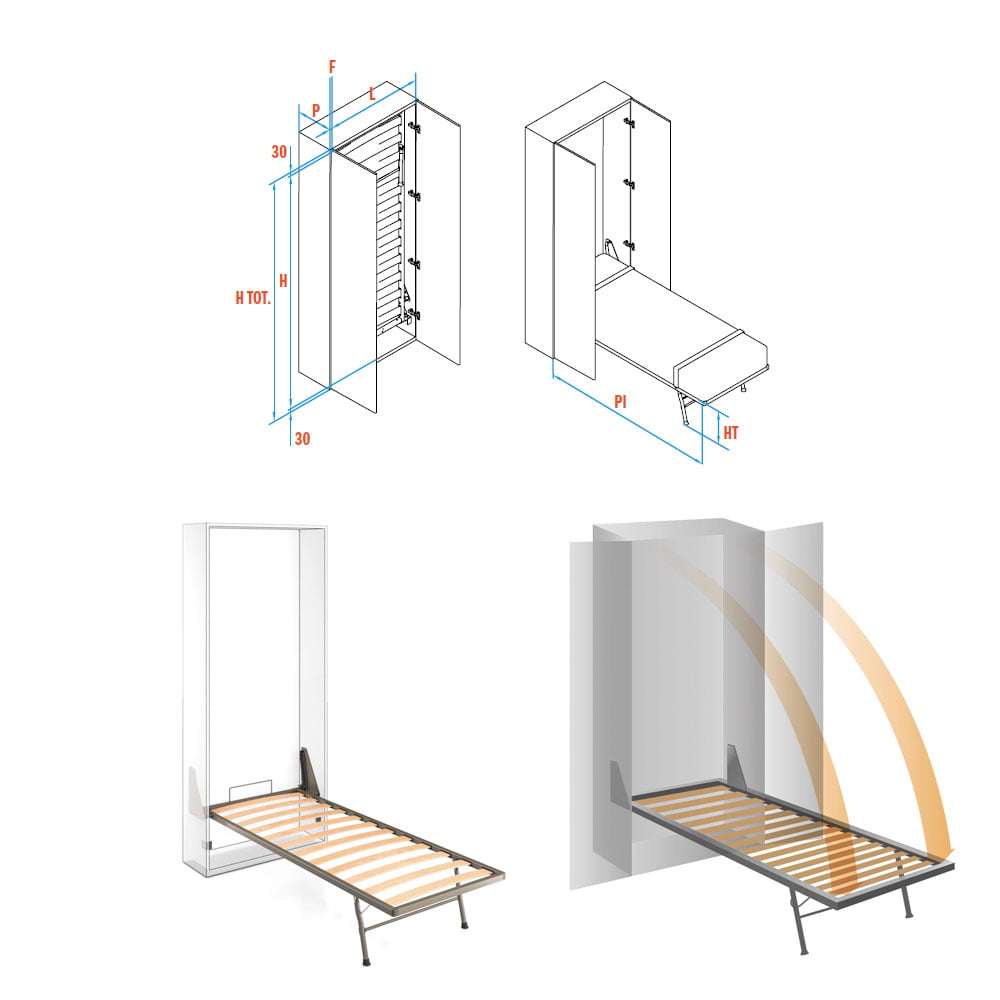 F
P
L
30
H TOT.
H
30
PI
HT