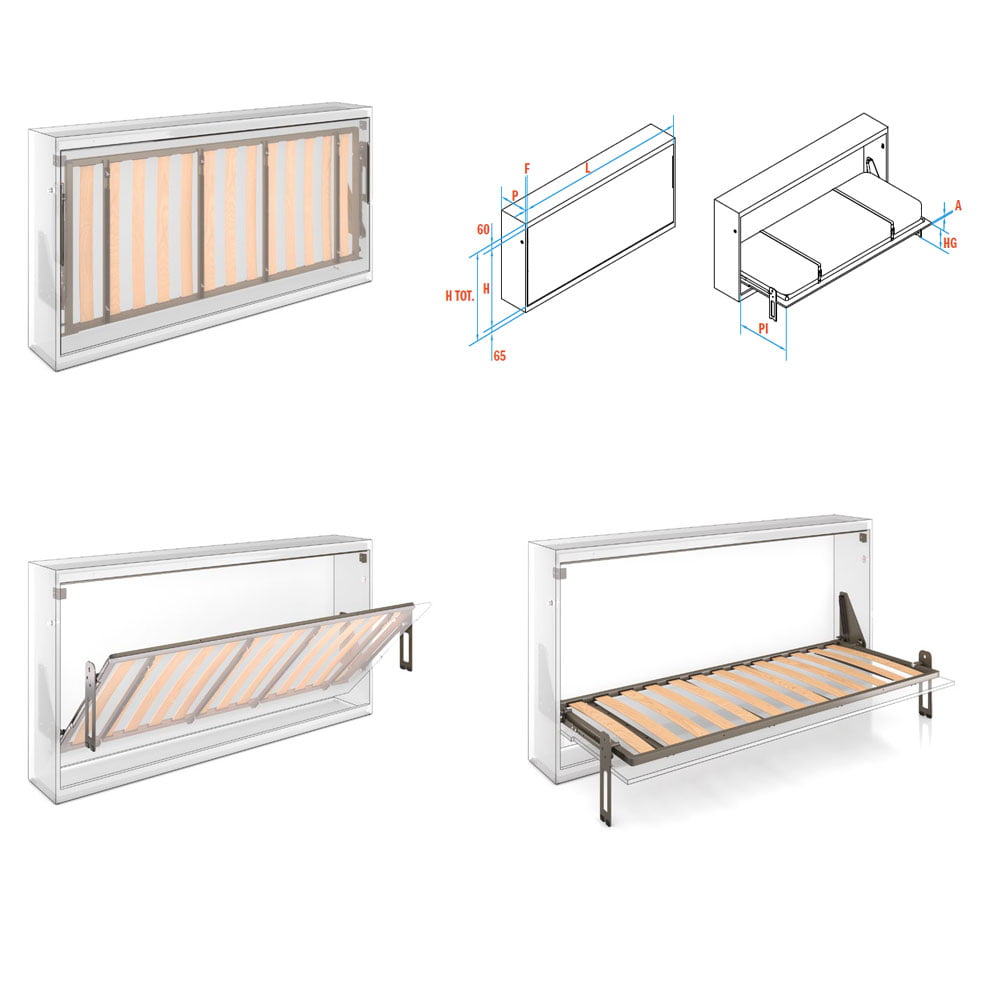 F
L
P
60
H TOT.
H
65
A
HG
PI