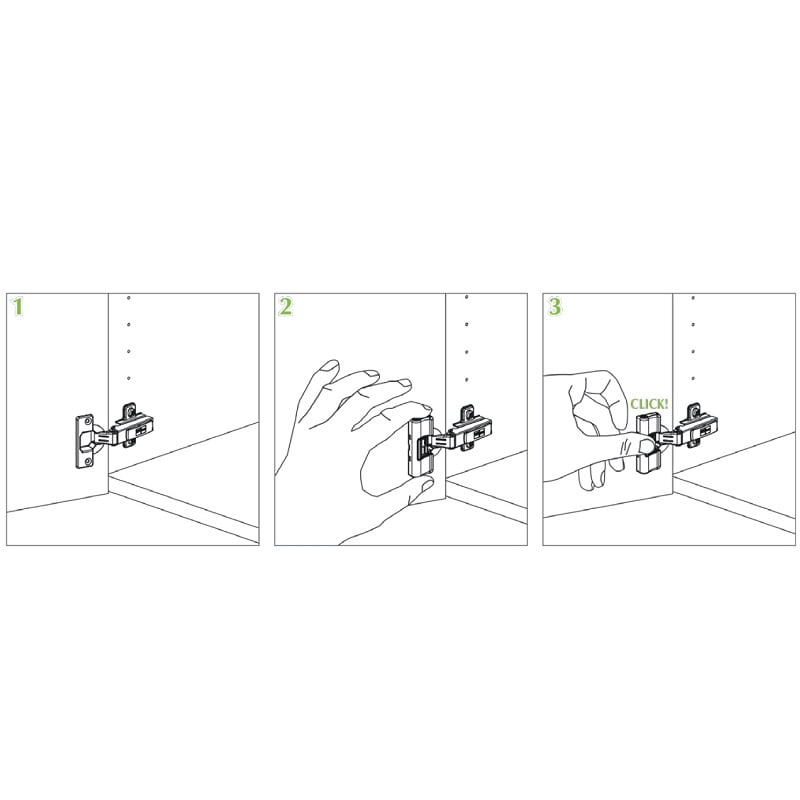 1

2

3

CLICK!