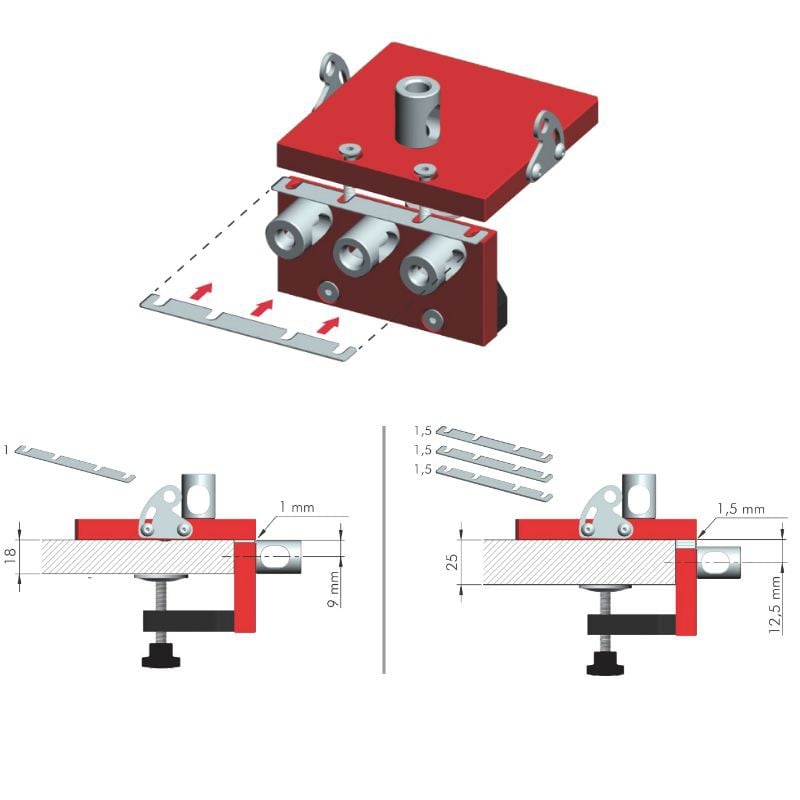 1

1 mm

18

9 mm

1,5

1,5

1,5

1,5 mm

25

12,5 mm